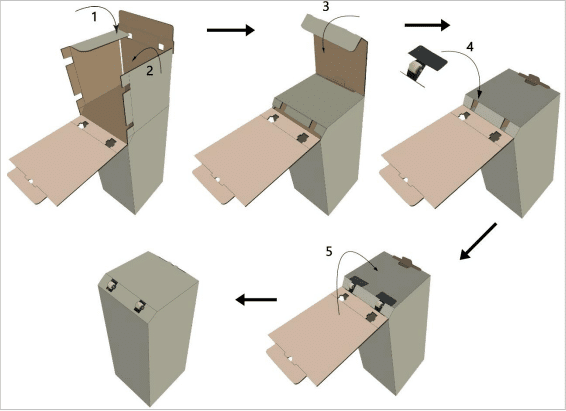 1
2
3
4
5